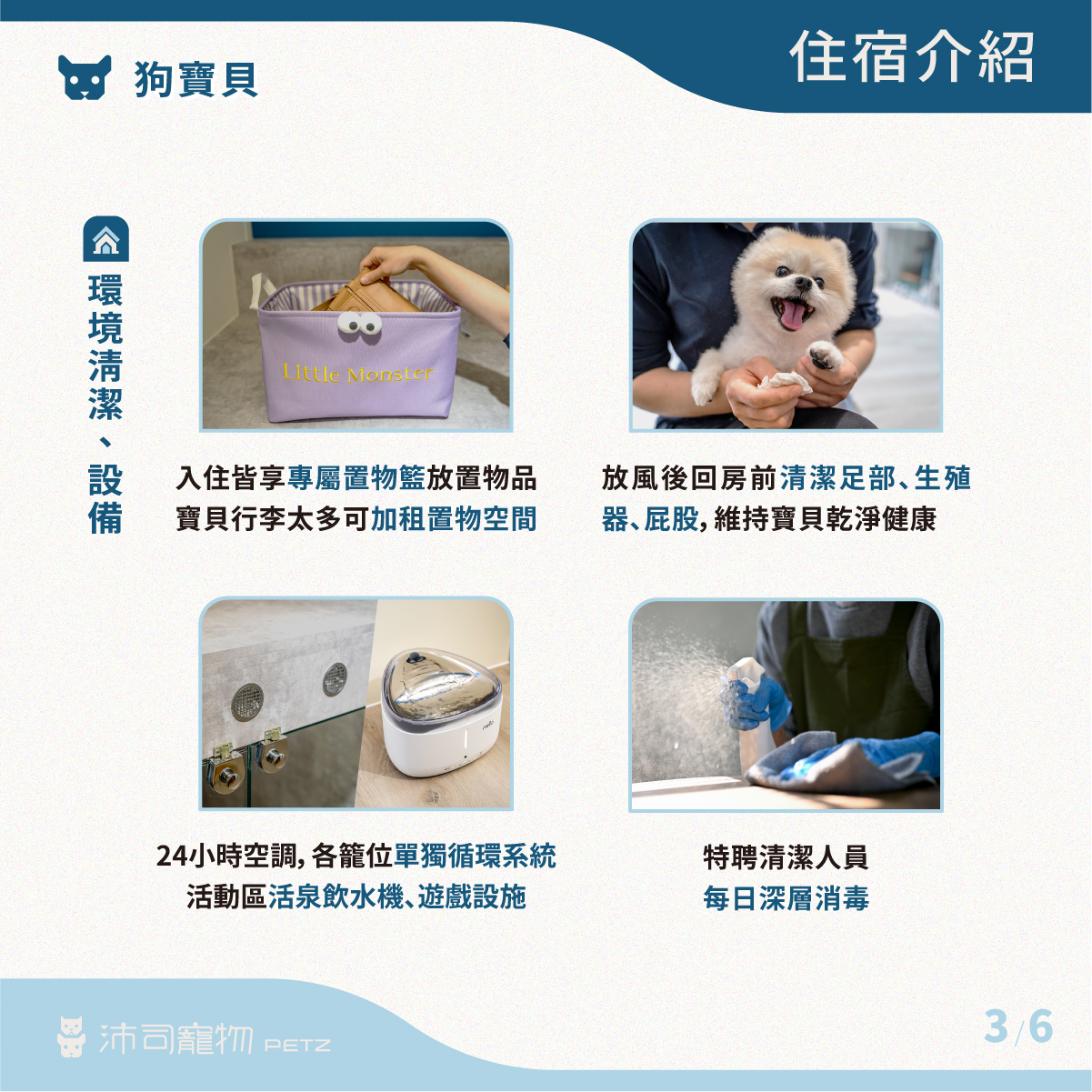 狗寶貝

住宿介紹

環境清潔、設備

Little Monster

入住皆享專屬置物籃放置物品
寶貝行李太多可加租置物空間

放風後回房前清潔足部、生殖器、屁股，維持寶貝乾淨健康

24小時空調，各籠位單獨循環系統
活動區活泉飲水機、遊戲設施

特聘清潔人員
每日深層消毒

沛司寵物 PETZ

3/6